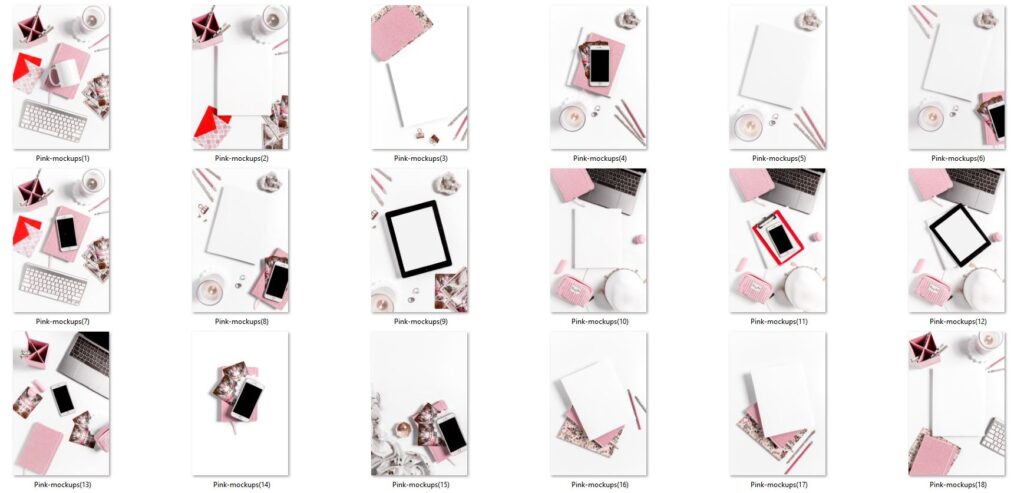 Pink-mockups(1)
Pink-mockups(2)
Pink-mockups(3)
Pink-mockups(4)
Pink-mockups(5)
Pink-mockups(6)
Pink-mockups(7)
Pink-mockups(8)
Pink-mockups(9)
Pink-mockups(10)
Pink-mockups(11)
Pink-mockups(12)
Pink-mockups(13)
Pink-mockups(14)
Pink-mockups(15)
Pink-mockups(16)
Pink-mockups(17)
Pink-mockups(18)